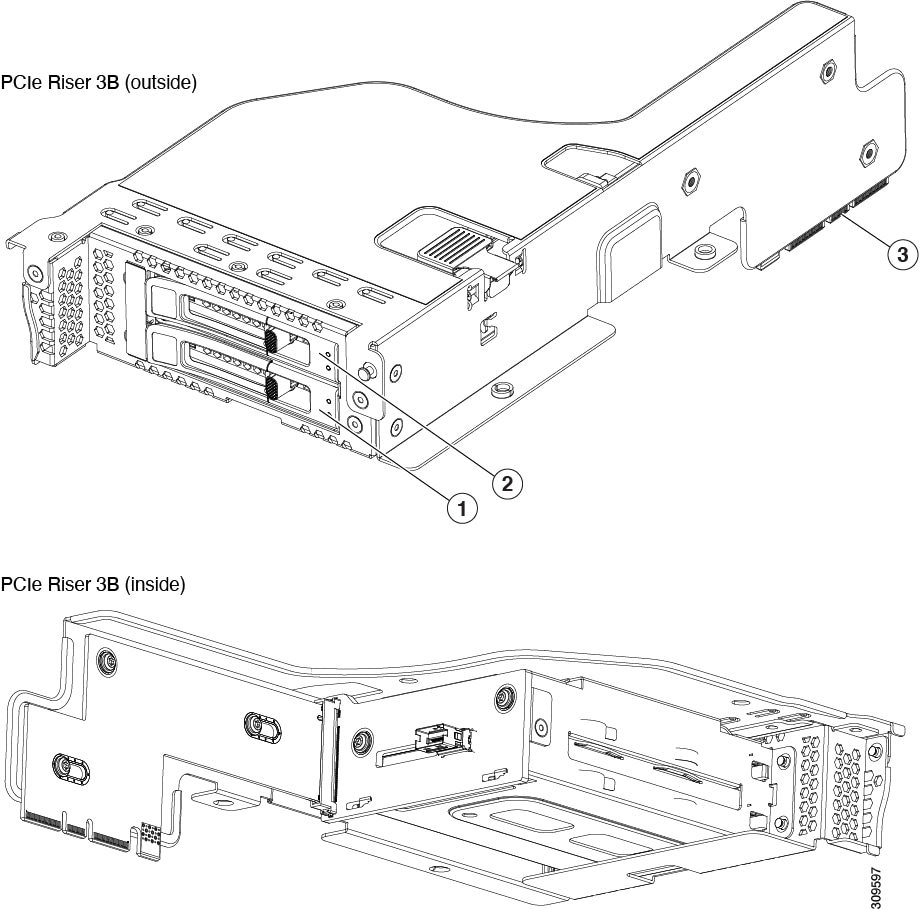 PCIe Riser 3B (outside)

3

2

1

PCIe Riser 3B (inside)

309597