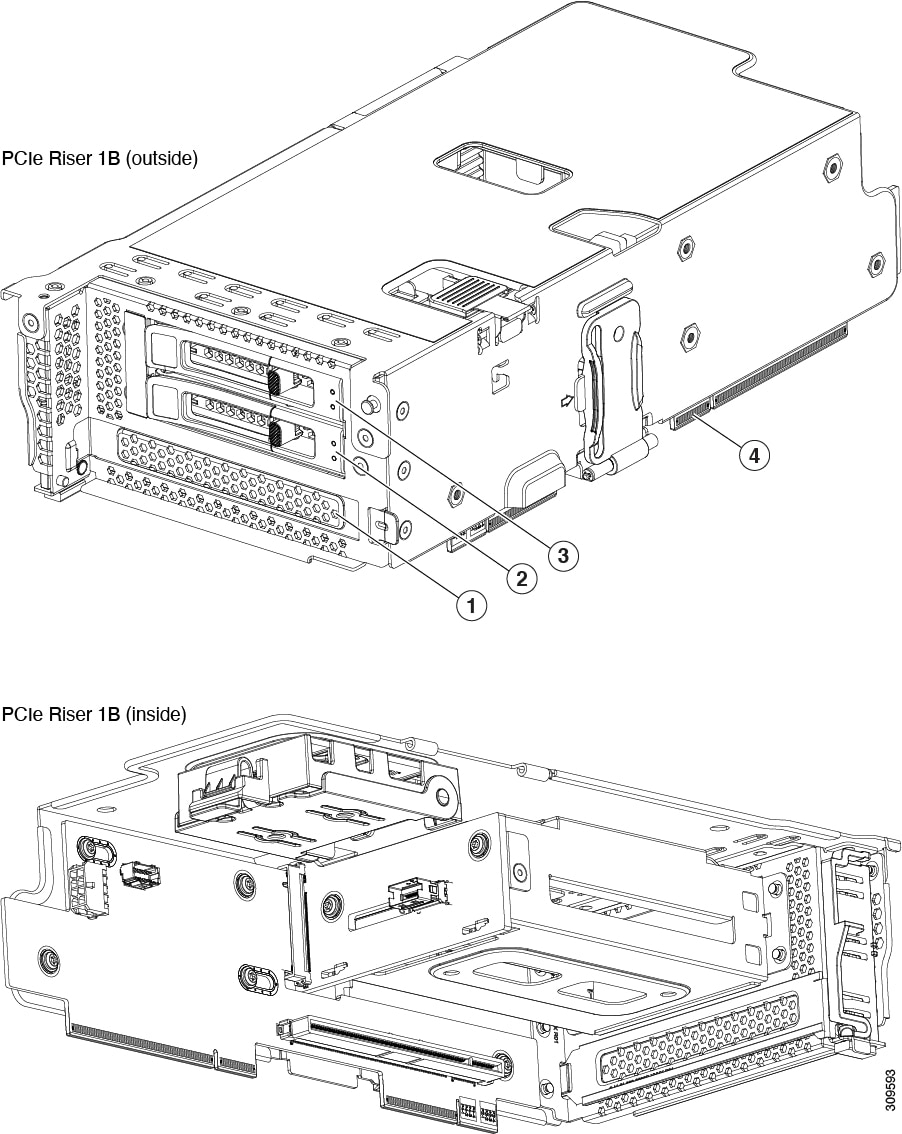 PCIe Riser 1B (outside)

4

3

2

1

PCIe Riser 1B (inside)

309593