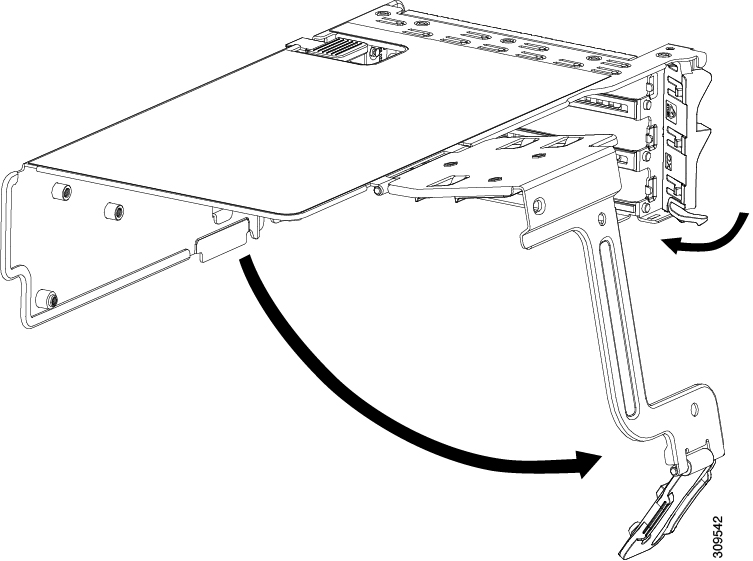 309542