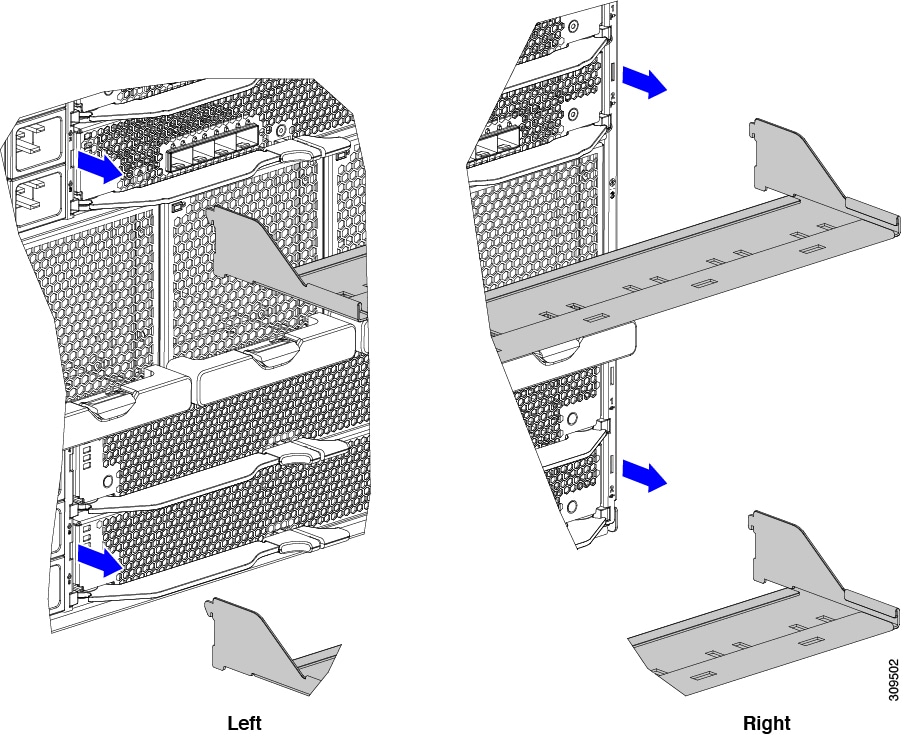 Left

Right

309502