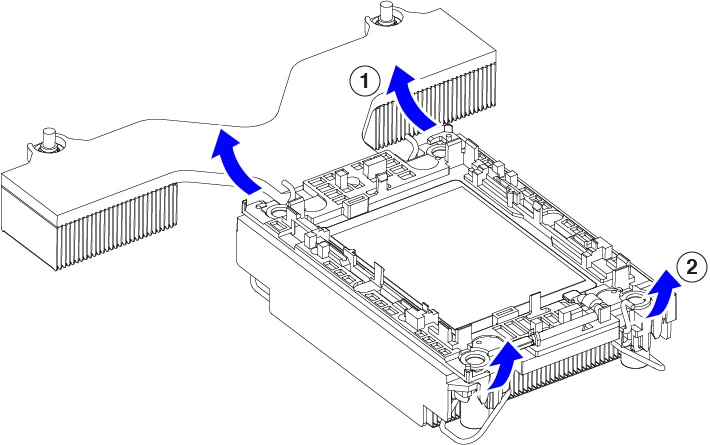 1

2