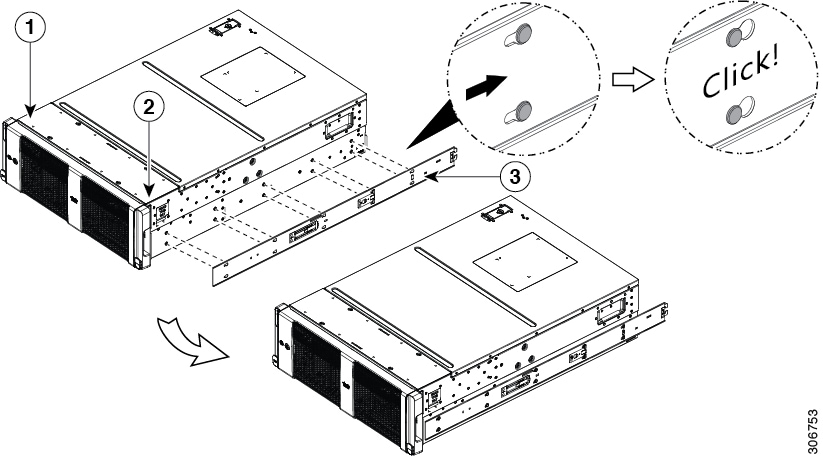 1
2
3
Click!
306753