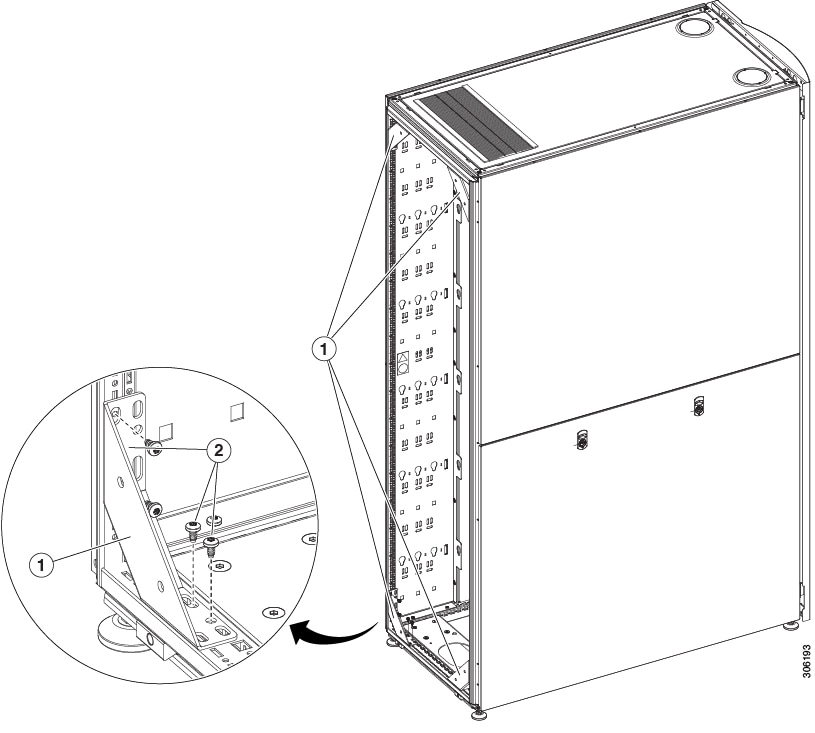 1
2
1
306193