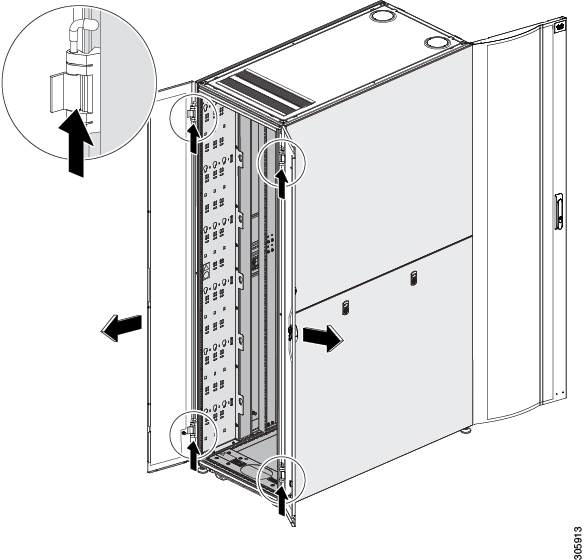 305913