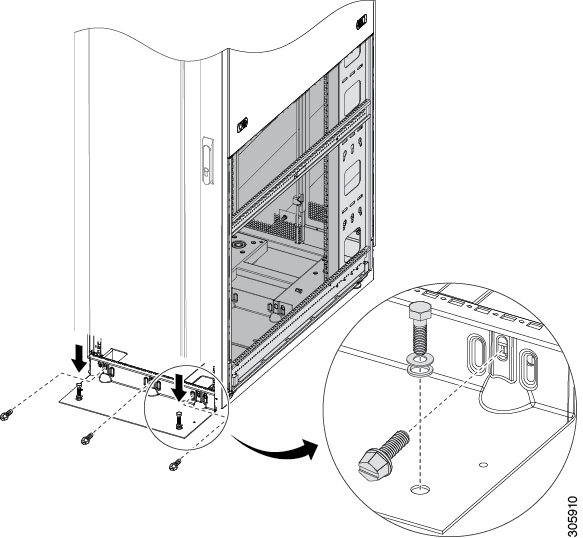 305910