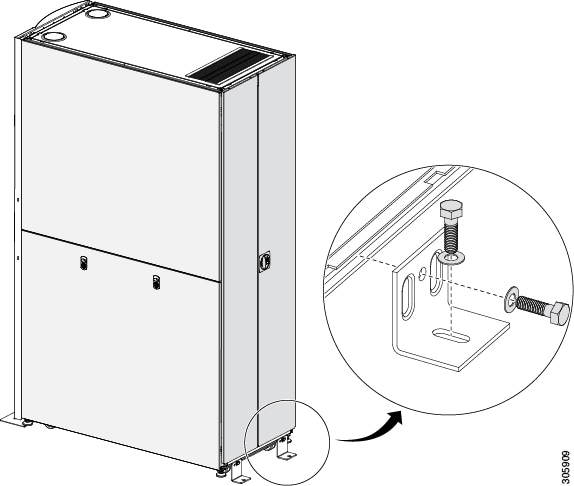 305909