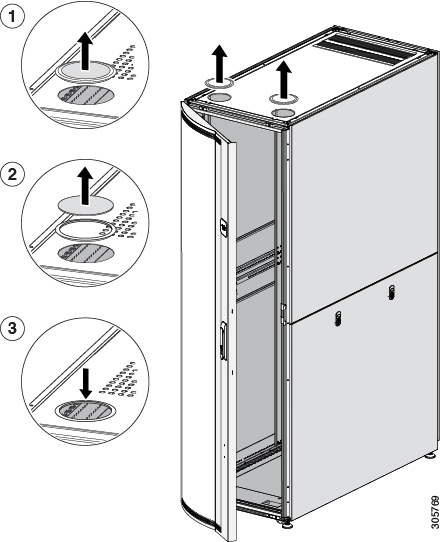 1

2

3

305769