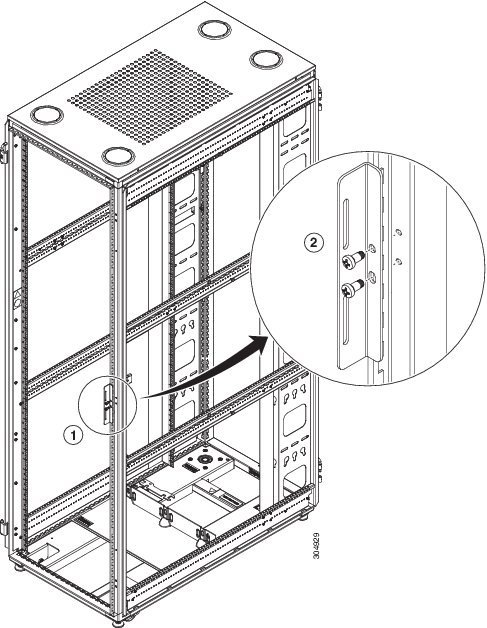 2

1

304929