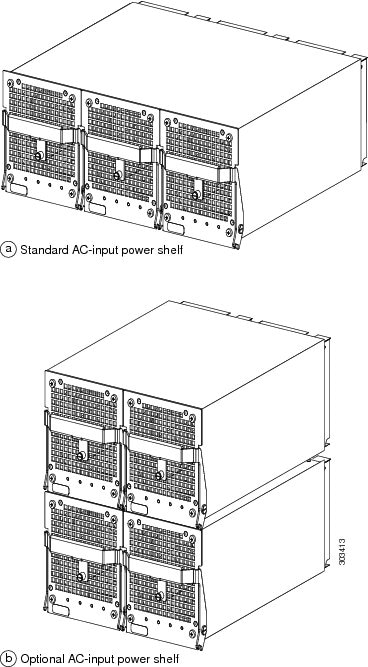 a Standard AC-input power shelf

303413

b Optional AC-input power shelf