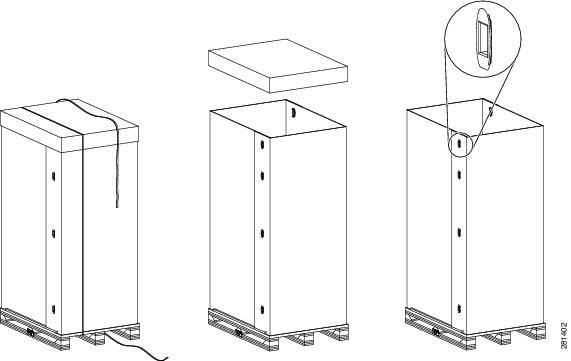 281402