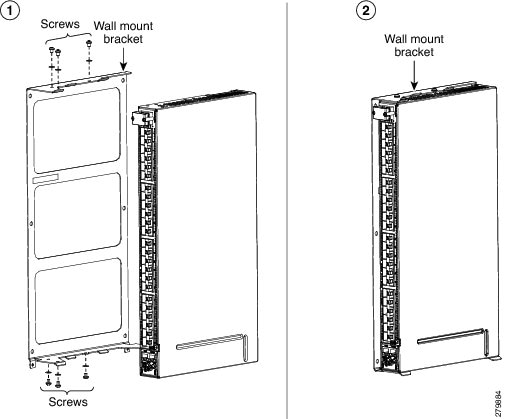 1

Screws

Wall mount bracket

Screws

2

Wall mount bracket

279884