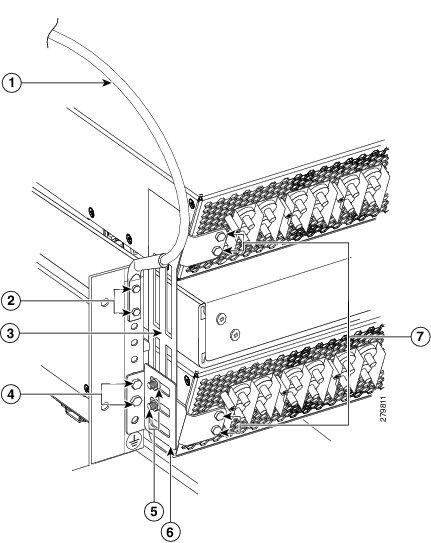 1
2
3
4
5
6
7
279811