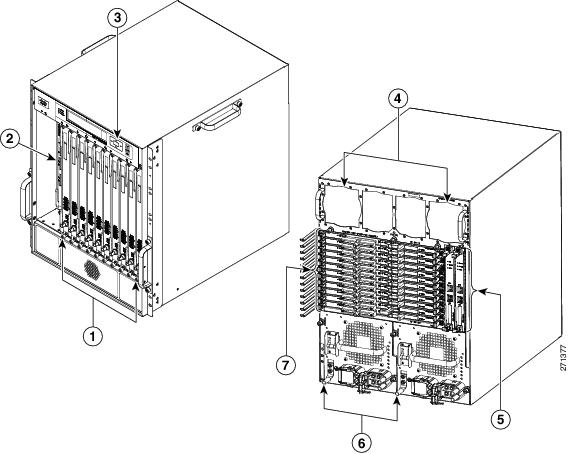 3
2
1
4
7
5
6
271377