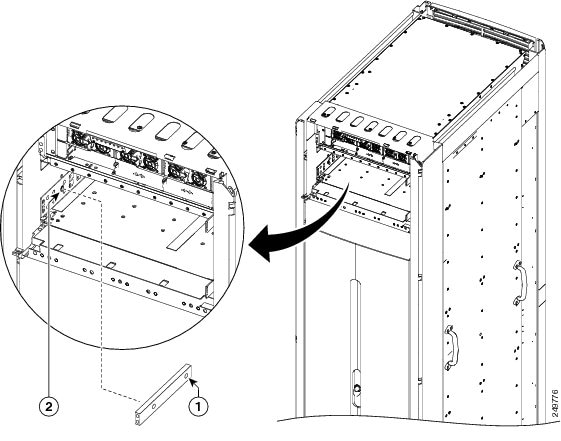 2

1

249776