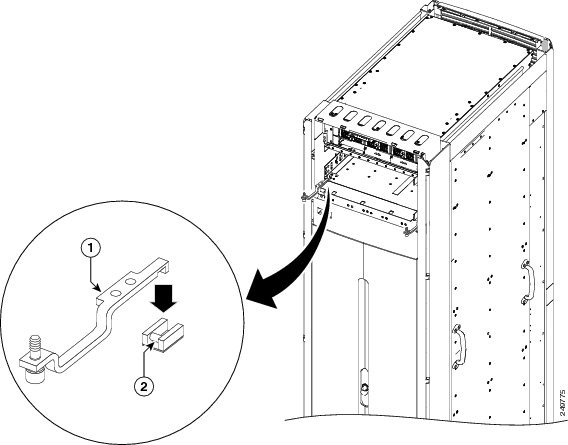 1

2

240775