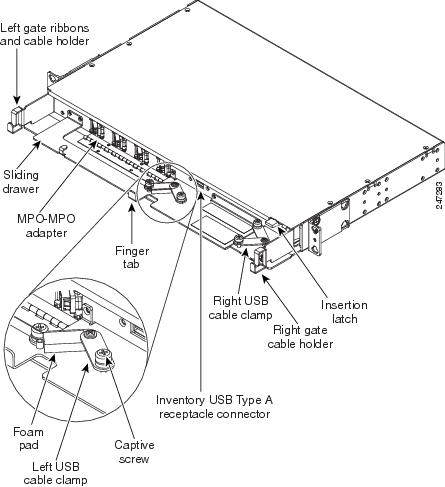 Left gate ribbons and cable holder

Sliding drawer

MPO-MPO adapter

Finger tab

Right USB cable clamp

Insertion latch

Right gate cable holder

Inventory USB Type A receptacle connector

Foam pad

Captive screw

Left USB cable clamp

247283