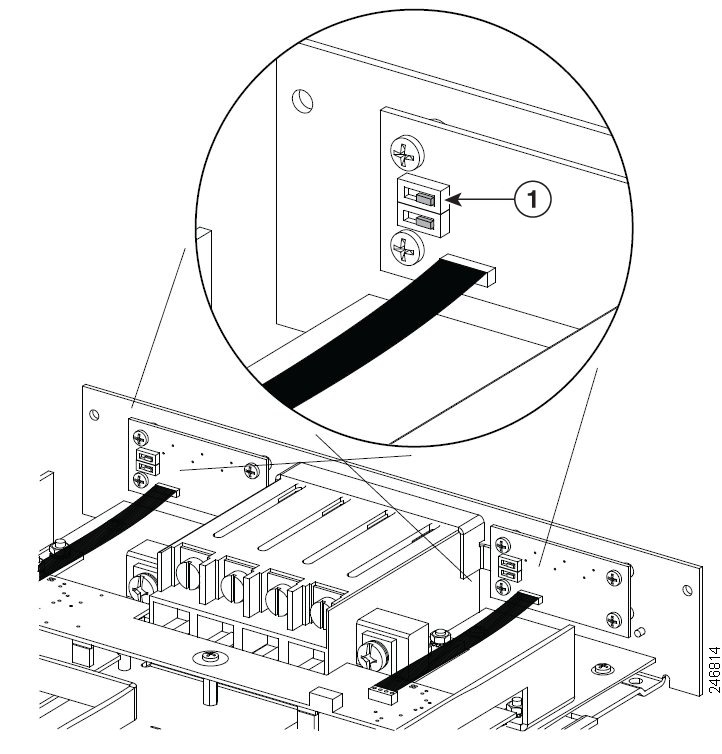 1

246814