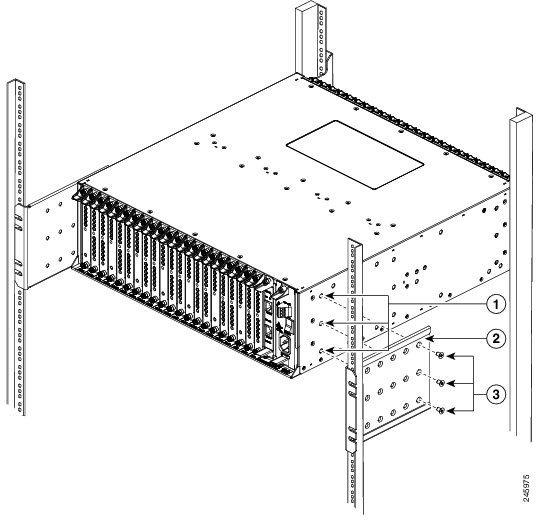 1
2
3
245975