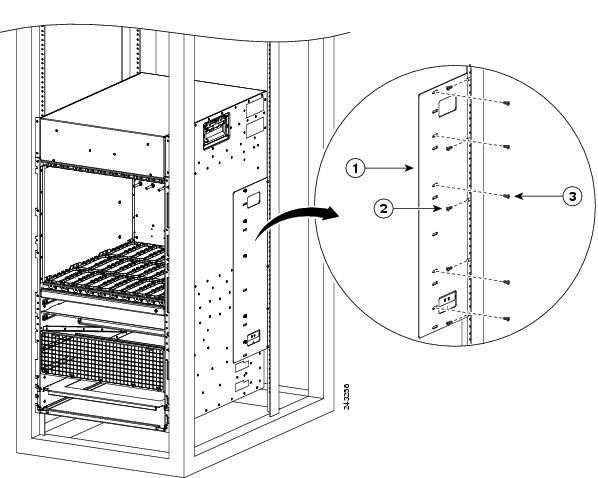 1
2
3
243256