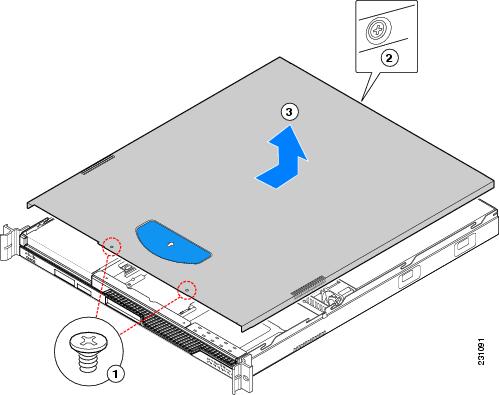 2
3
1
231091