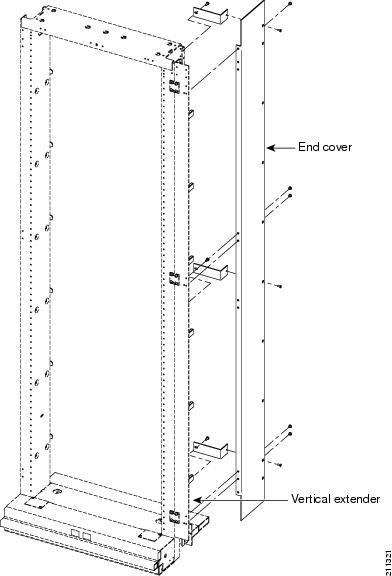 End cover

Vertical extender

211321