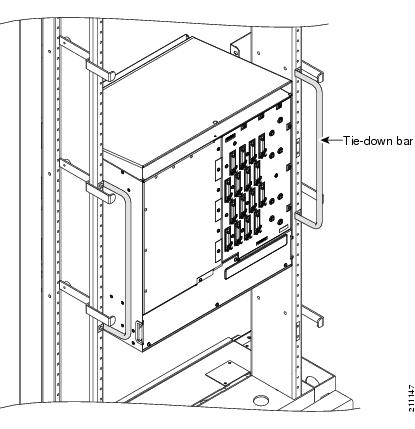 Tie-down bar

211147