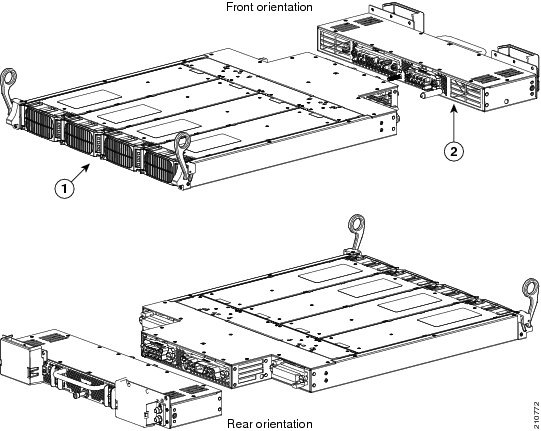 Front orientation

2

1

Rear orientation

210772