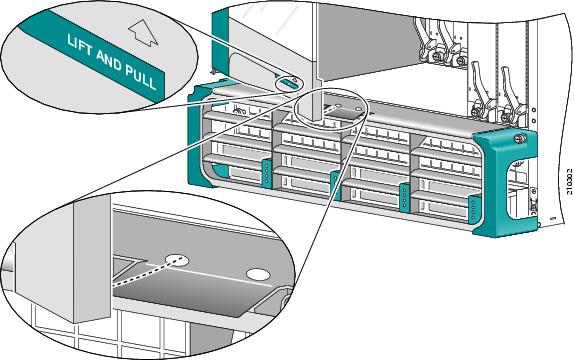 LIFT AND PULL

210302