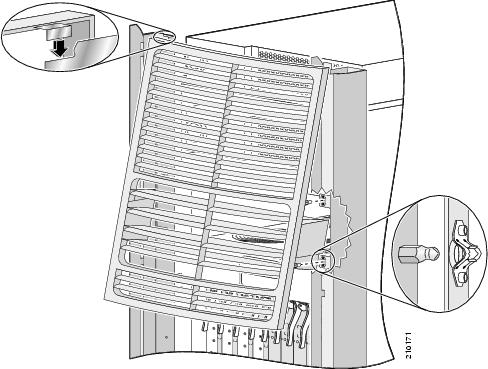 210171