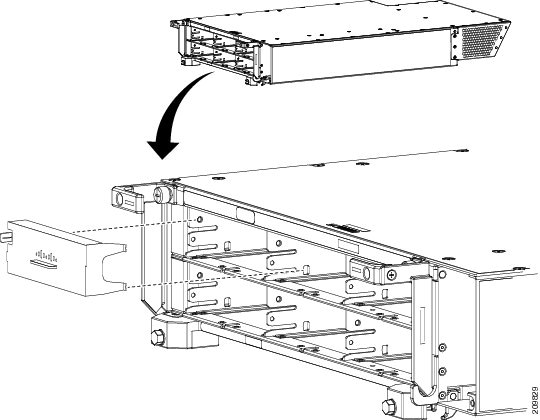 209829