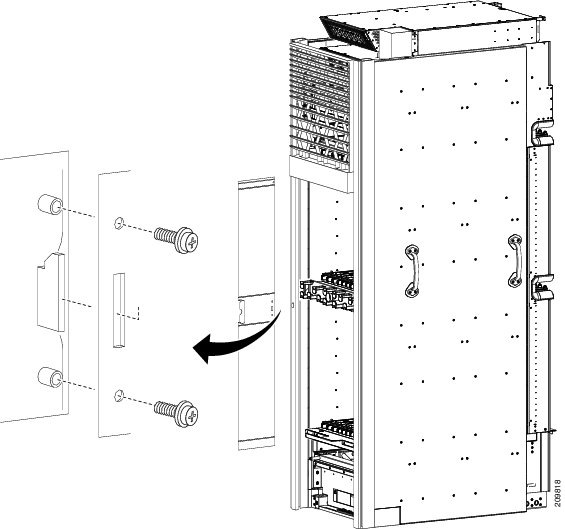 209818