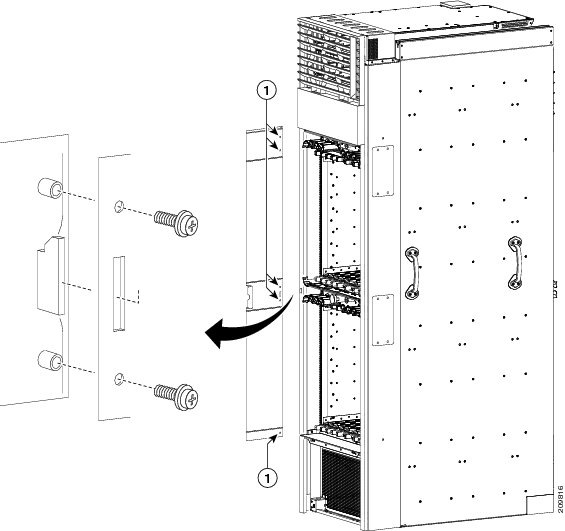 1

1

209816