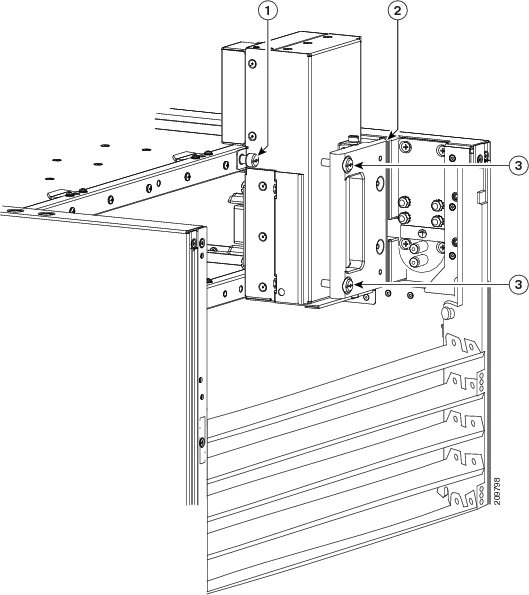 1
2
3
3
208798