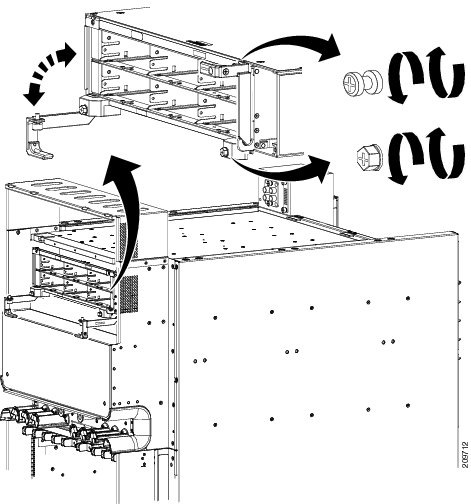 209712