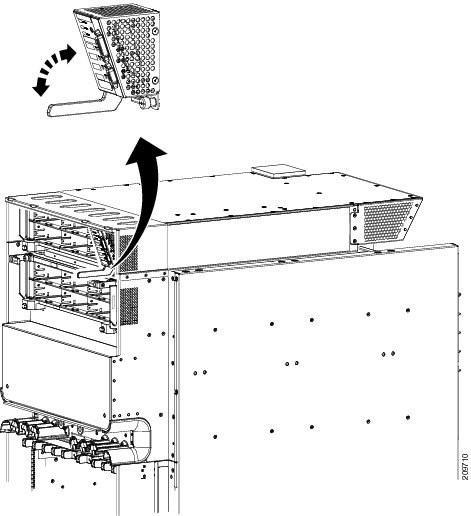 209710