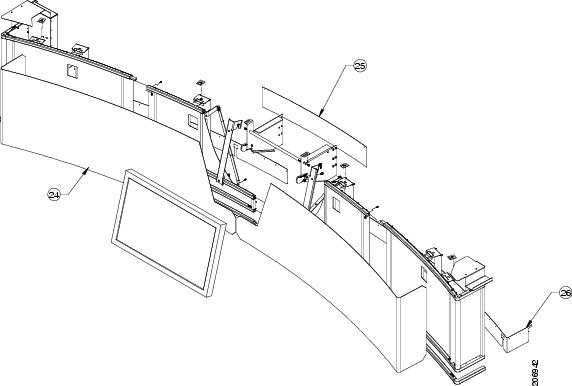 25
24
26
206942