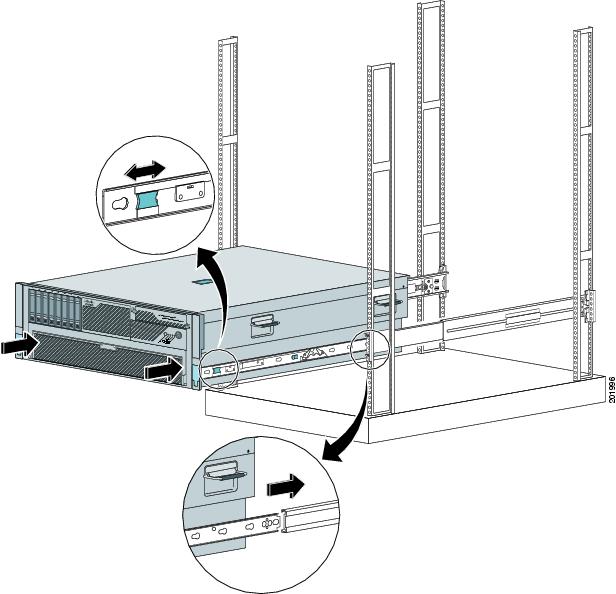 201996