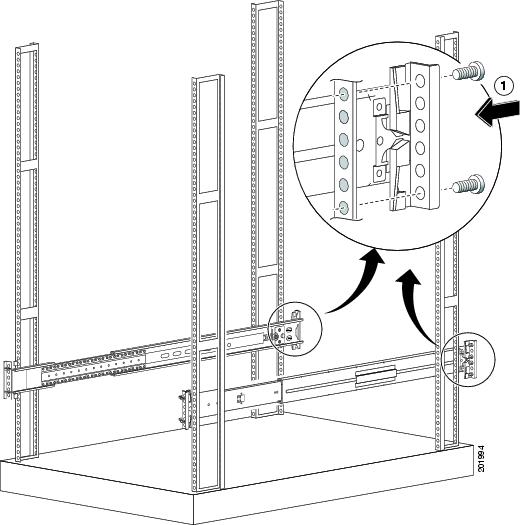 1

201994