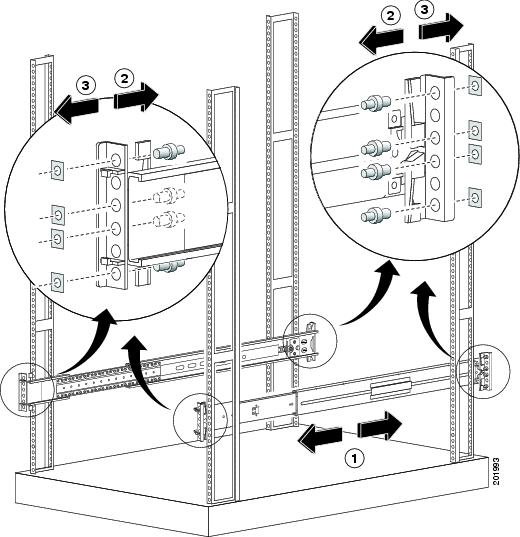 2
3
3
2
1
201993