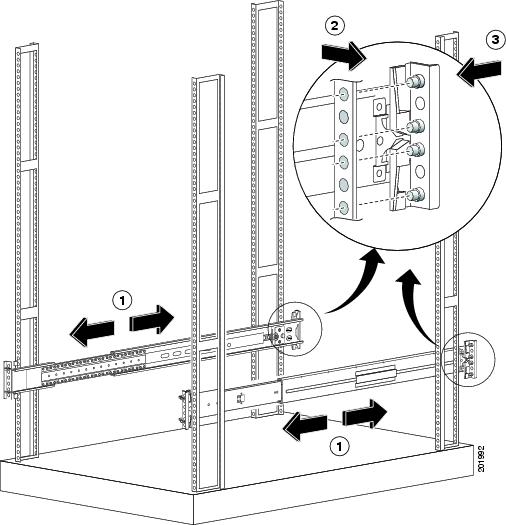 2
3
1
1
201992