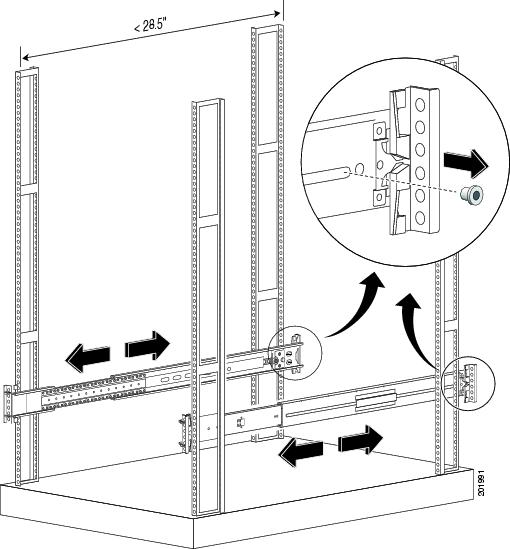 < 28.5"

201991