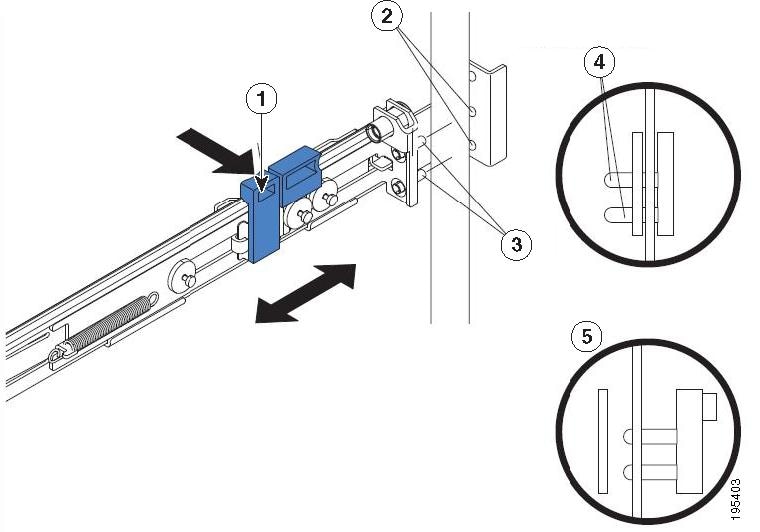 1
2
3
4
5
195403