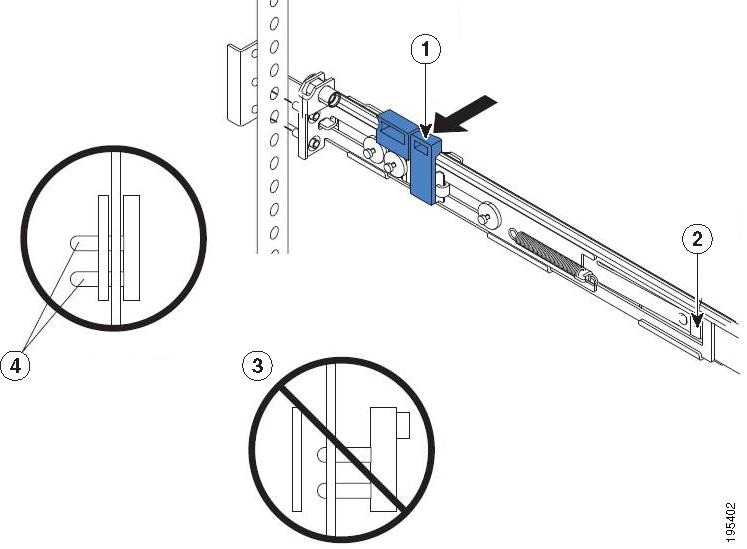 1

2

4

3

195402