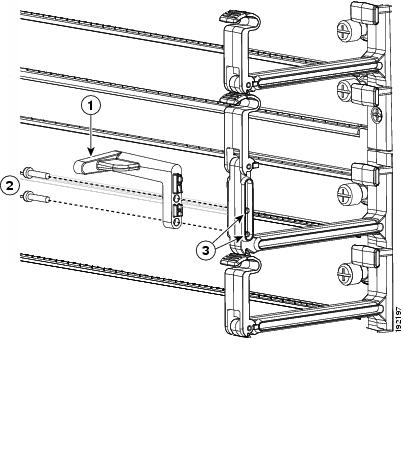 1
2
3
192197