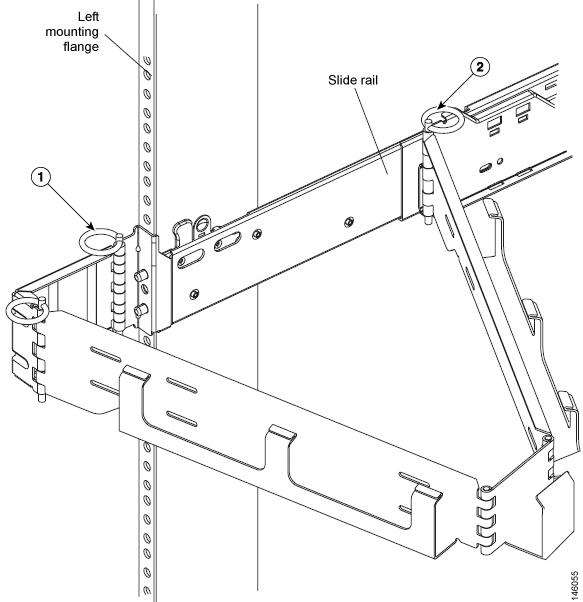 Left mounting flange

Slide rail

2

1

146055