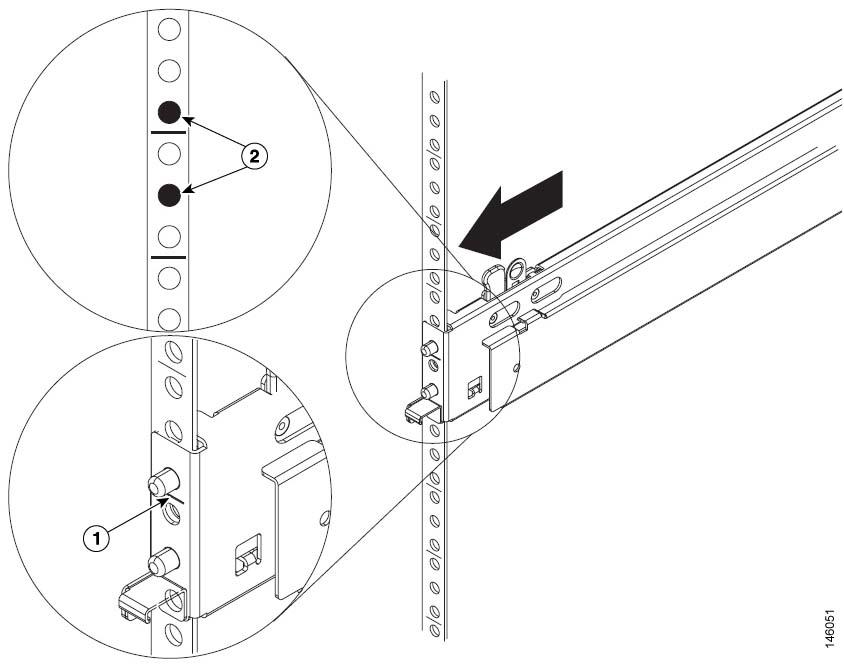 2
1
146051