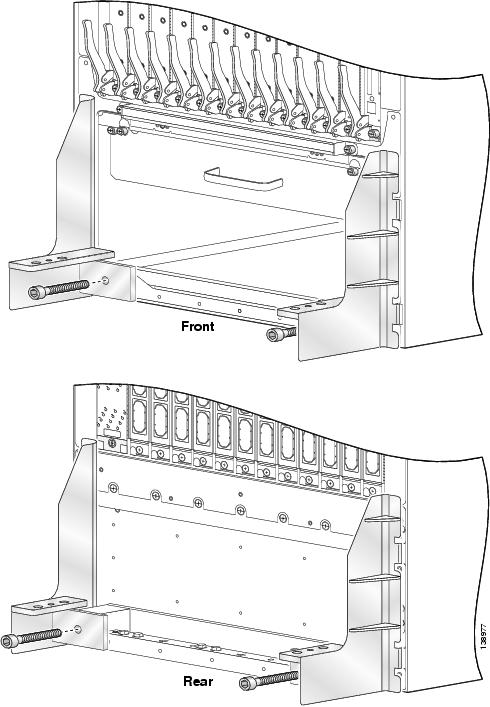 Front

Rear

138977