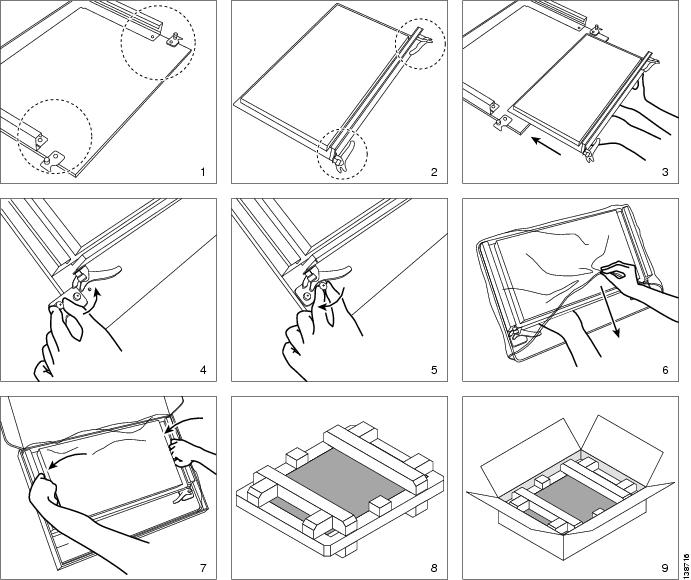 1

2

3

4

5

6

7

8

9

138716