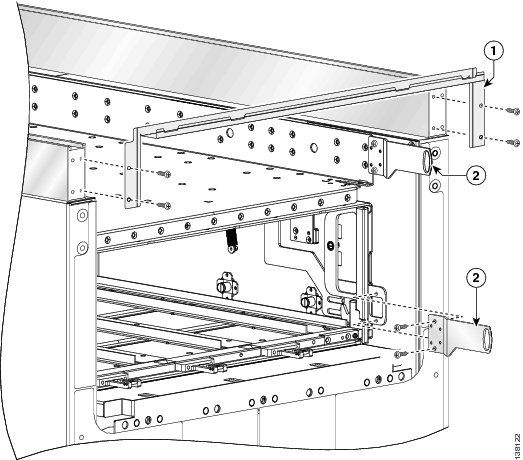 1
2
2
138122