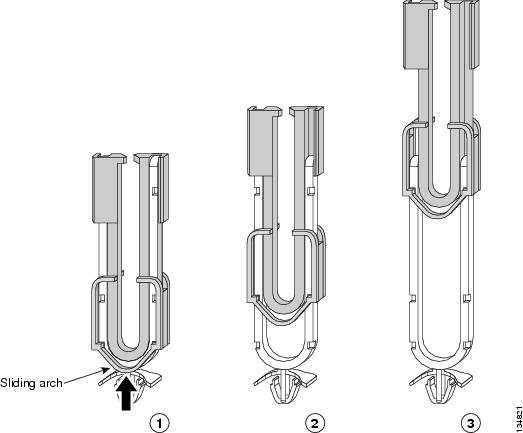 Sliding arch

1

2

3

134821